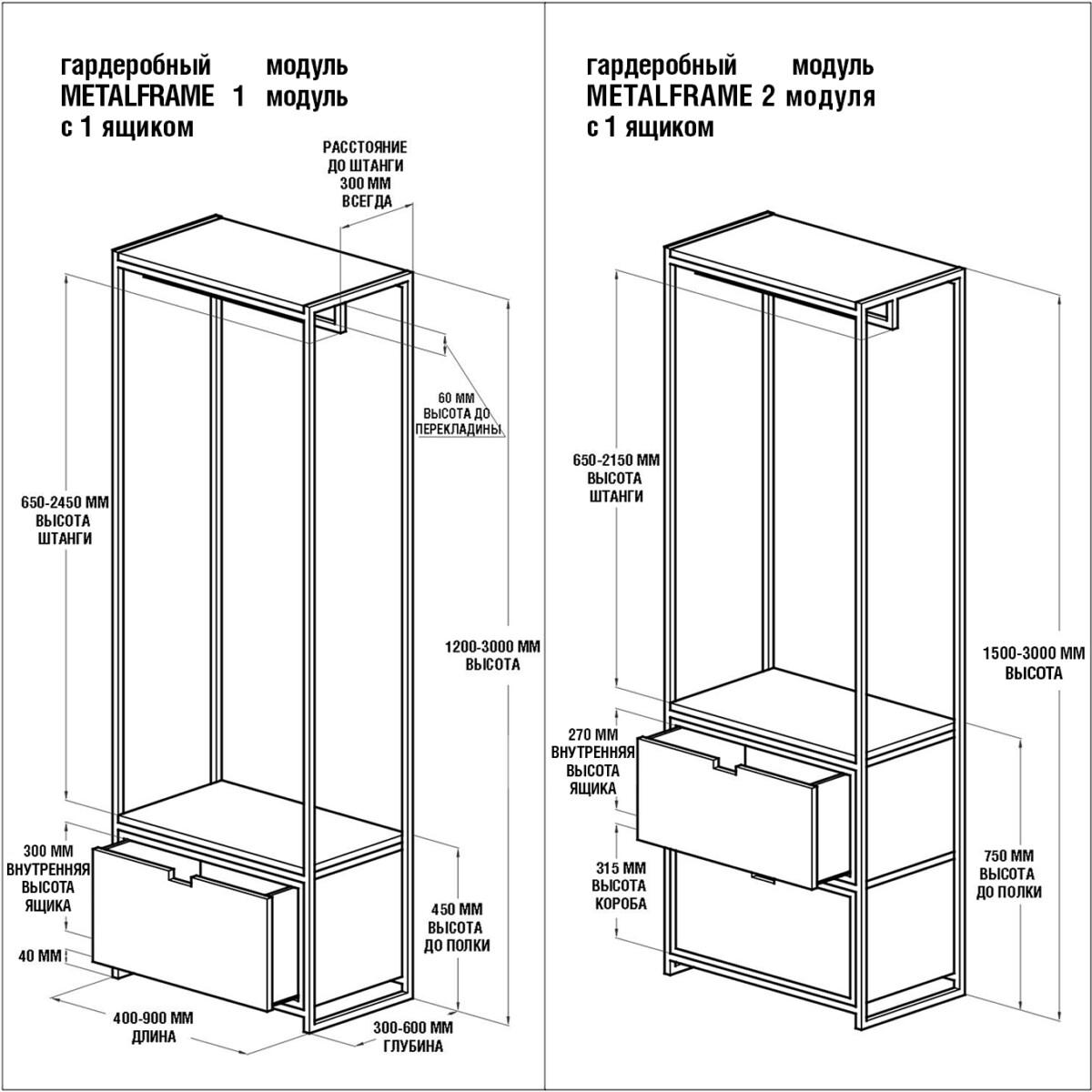 гардеробный модуль
METALFRAME 1 модуль
с 1 ящиком

РАССТОЯНИЕ ДО ШТАНГИ 300 ММ ВСЕГДА

60 ММ ВЫСОТА ДО ПЕРЕКЛАДИНЫ

650-2450 ММ ВЫСОТА ШТАНГИ

1200-3000 ММ ВЫСОТА

300 ММ ВНУТРЕННЯЯ ВЫСОТА ЯЩИКА

40 ММ

450 ММ ВЫСОТА ДО ПОЛКИ

400-900 ММ ДЛИНА

300-600 ММ ГЛУБИНА

гардеробный модуль
METALFRAME 2 модуля
с 1 ящиком

650-2150 ММ ВЫСОТА ШТАНГИ

1500-3000 ММ ВЫСОТА

270 ММ ВНУТРЕННЯЯ ВЫСОТА ЯЩИКА

315 ММ ВЫСОТА КОРОБА

750 ММ ВЫСОТА ДО ПОЛКИ